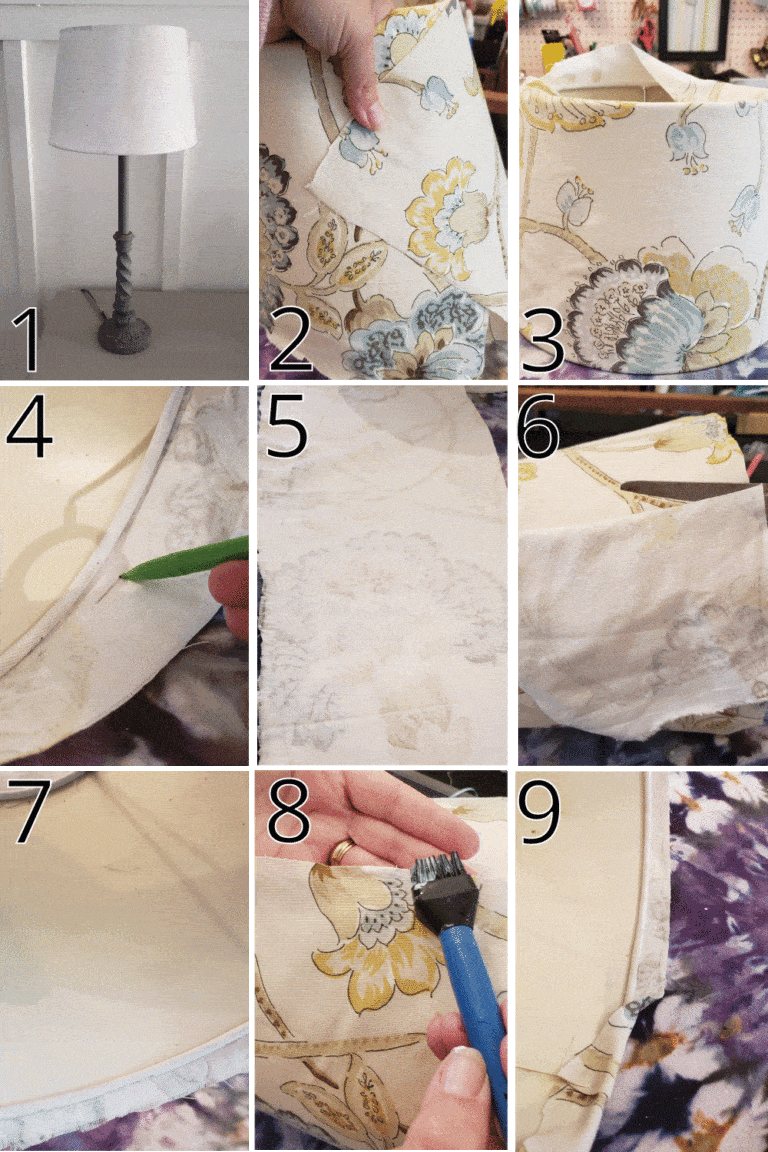 1
2
3
4
5
6
7
8
9